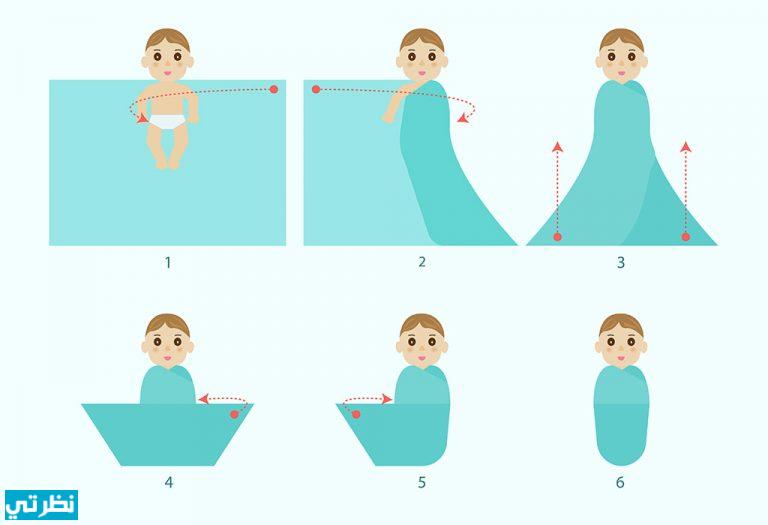 1

2

3

4

5

6

نظرتي